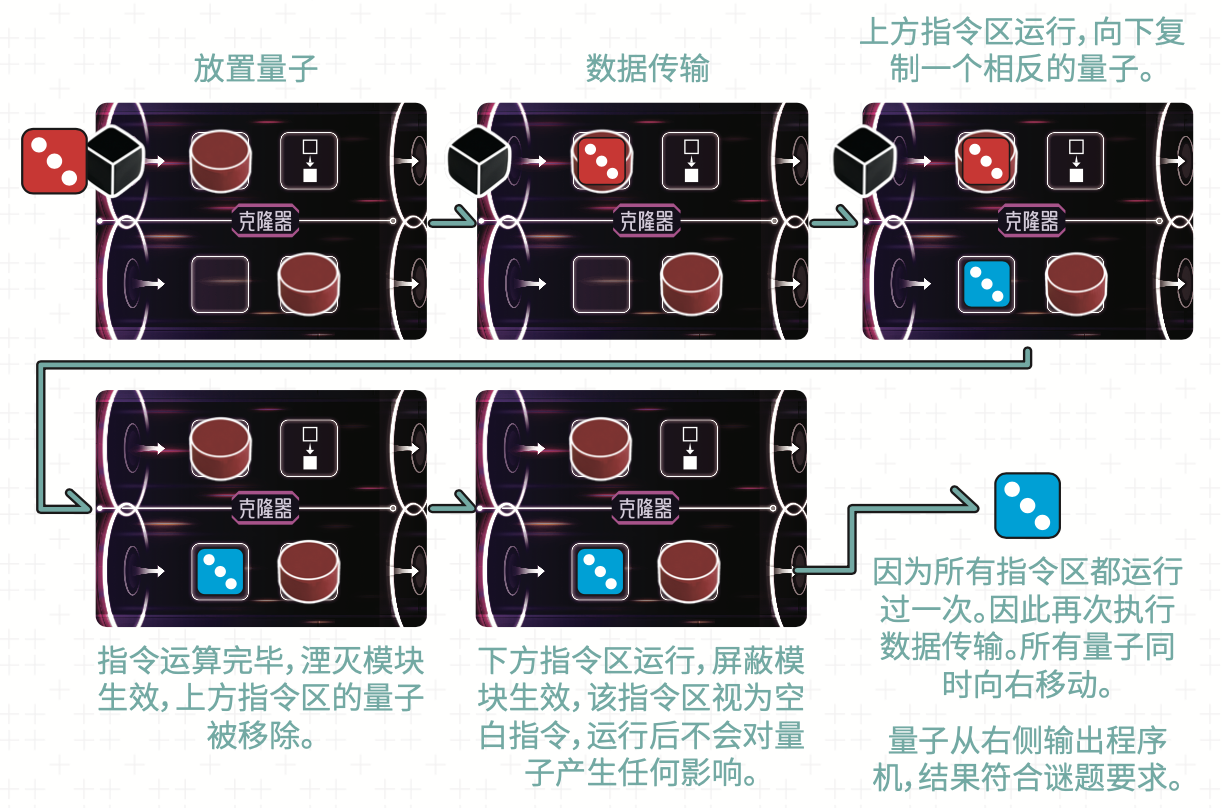 放置量子

克隆器

数据传输

克隆器

上方指令区运行，向下复制一个相反的量子。

克隆器

克隆器

指令运算完毕，湮灭模块生效，上方指令区的量子被移除。

克隆器

下方指令区运行，屏蔽模块生效，该指令区视为空白指令，运行后不会对量子产生任何影响。

因为所有指令区都运行过一次。因此再次执行数据传输。所有量子同时向右移动。

量子从右侧输出程序机，结果符合谜题要求。